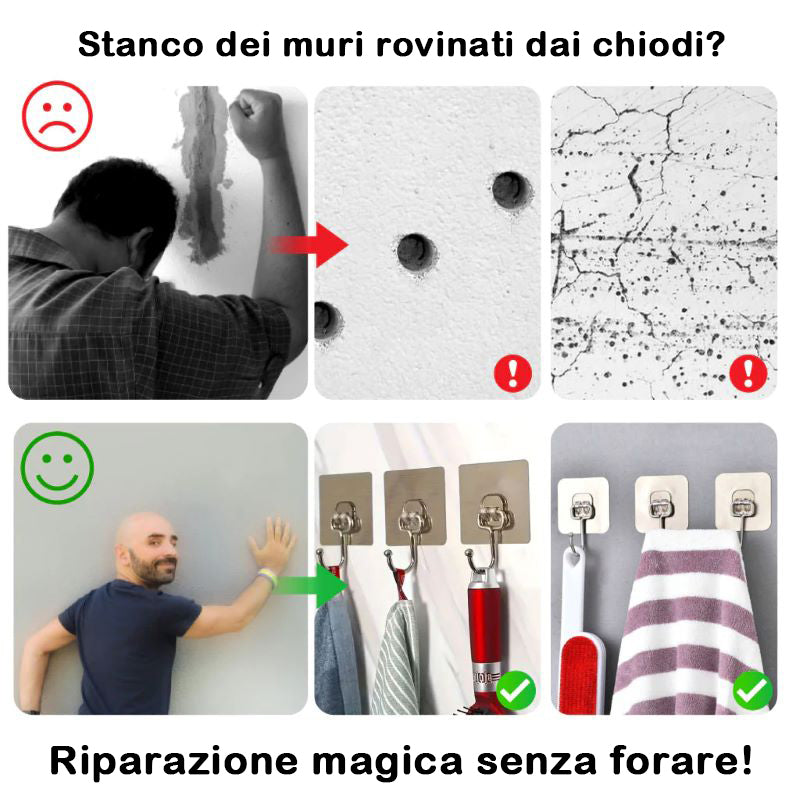 Stanco dei muri rovinati dai chiodi?

Riparazione magica senza forare!