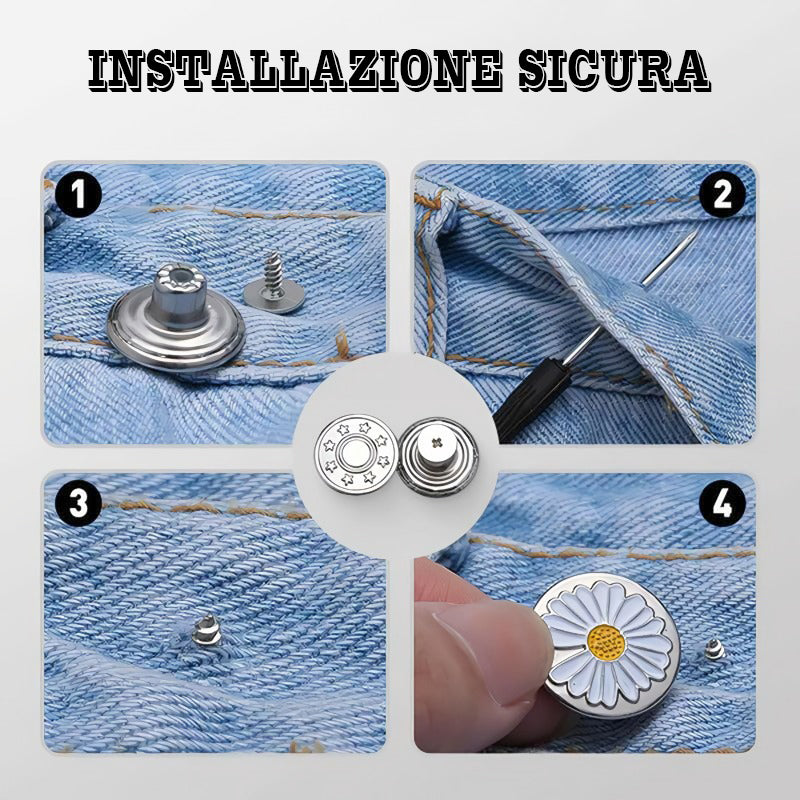 INSTALLAZIONE SICURA

1

2

3

4