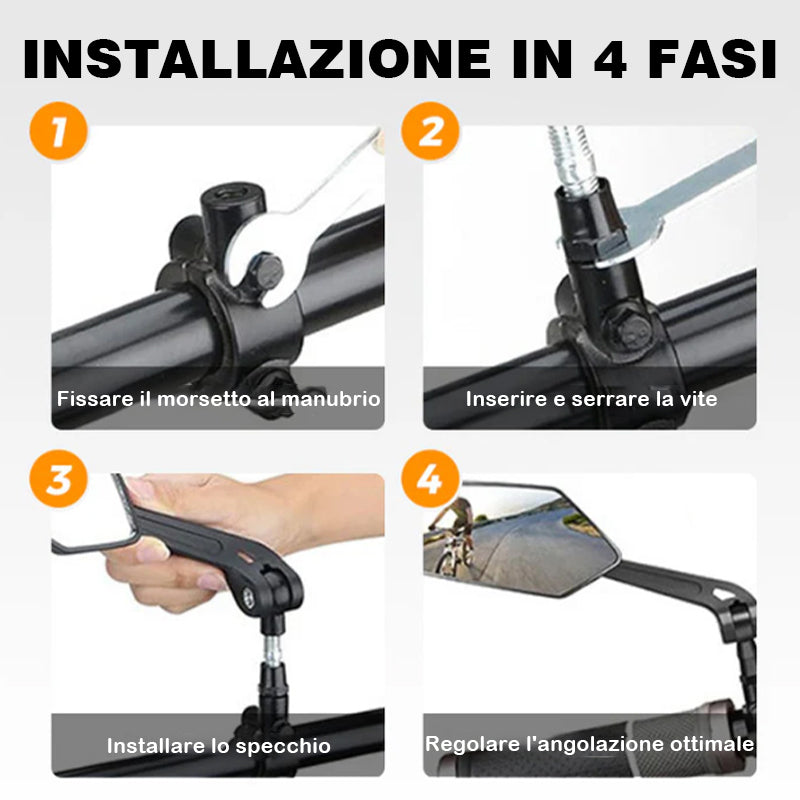 INSTALLAZIONE IN 4 FASI

1

Fissare il morsetto al manubrio

2

Inserire e serrare la vite

3

Installare lo specchio

4

Regolare l'angolazione ottimale