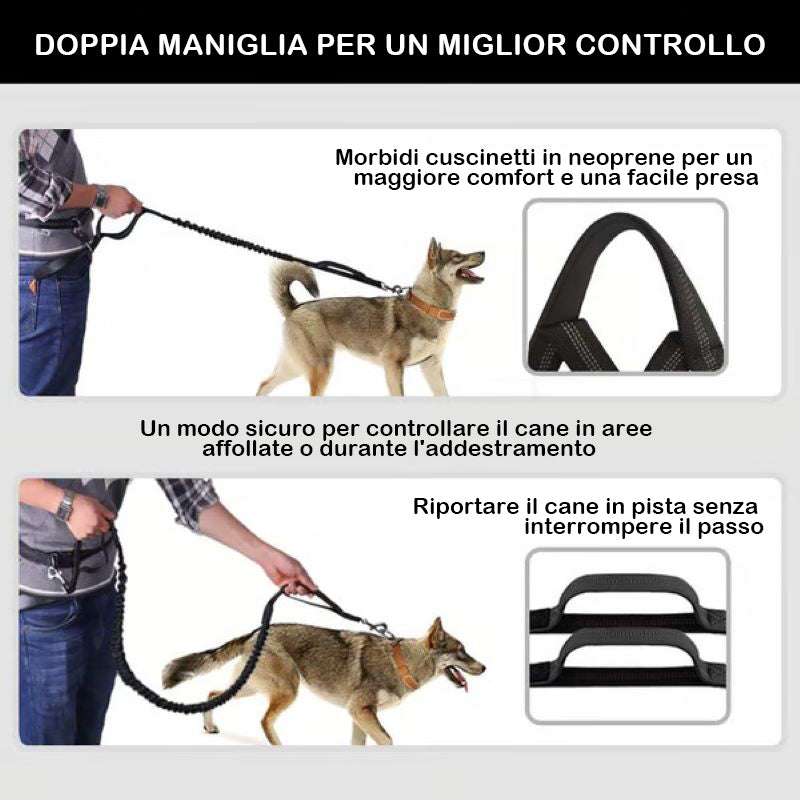 DOPPIA MANIGLIA PER UN MIGLIOR CONTROLLO

Morbidi cuscinetti in neoprene per un maggiore comfort e una facile presa

Un modo sicuro per controllare il cane in aree affollate o durante l'addestramento

Riportare il cane in pista senza interrompere il passo