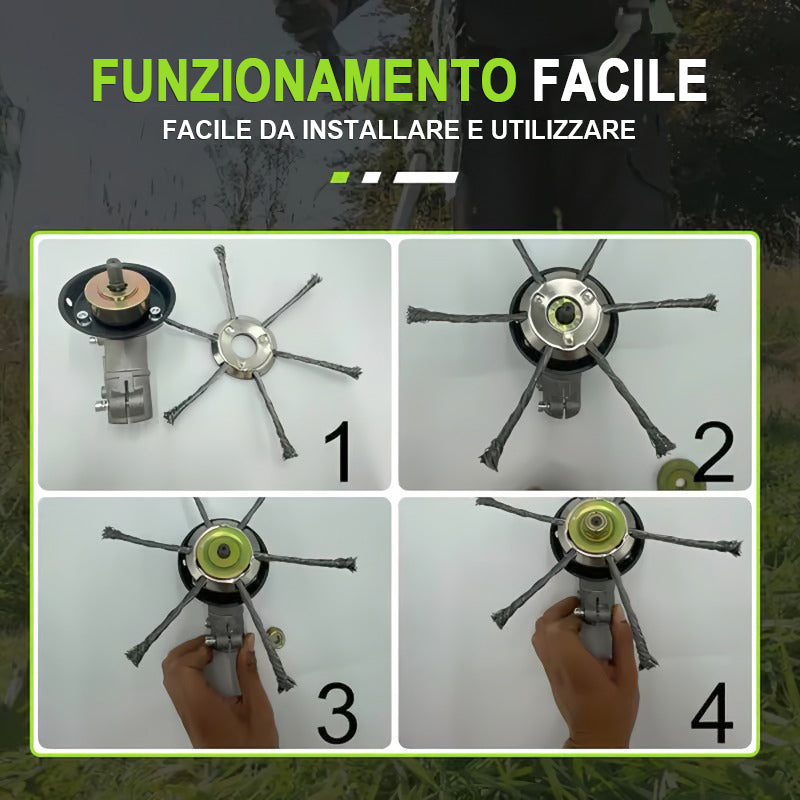 FUNZIONAMENTO FACILE

FACILE DA INSTALLARE E UTILIZZARE

1

2

3

4