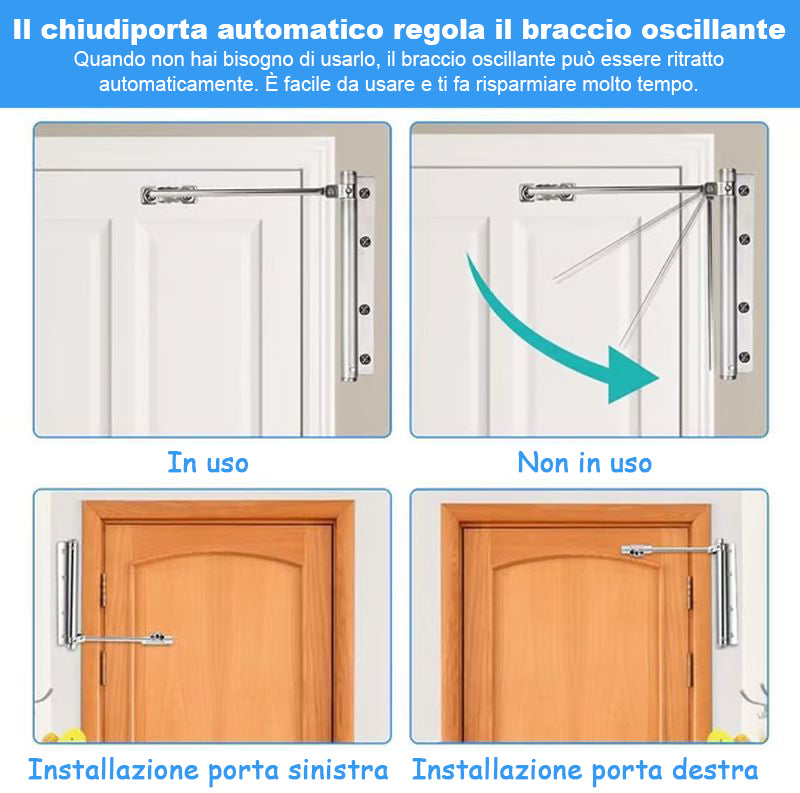 Il chiudiporta automatico regola il braccio oscillante
Quando non hai bisogno di usarlo, il braccio oscillante può essere ritratto automaticamente. È facile da usare e ti fa risparmiare molto tempo.

In uso

Non in uso

Installazione porta sinistra

Installazione porta destra