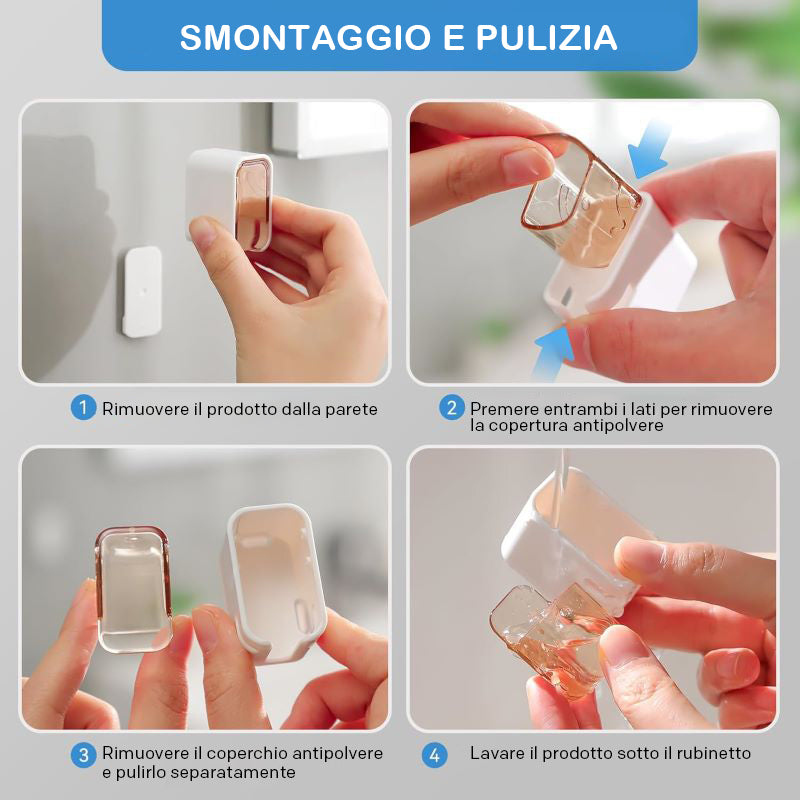 SMONTAGGIO E PULIZIA

1 Rimuovere il prodotto dalla parete

2 Premere entrambi i lati per rimuovere la copertura antipolvere

3 Rimuovere il coperchio antipolvere e pulirlo separatamente

4 Lavare il prodotto sotto il rubinetto