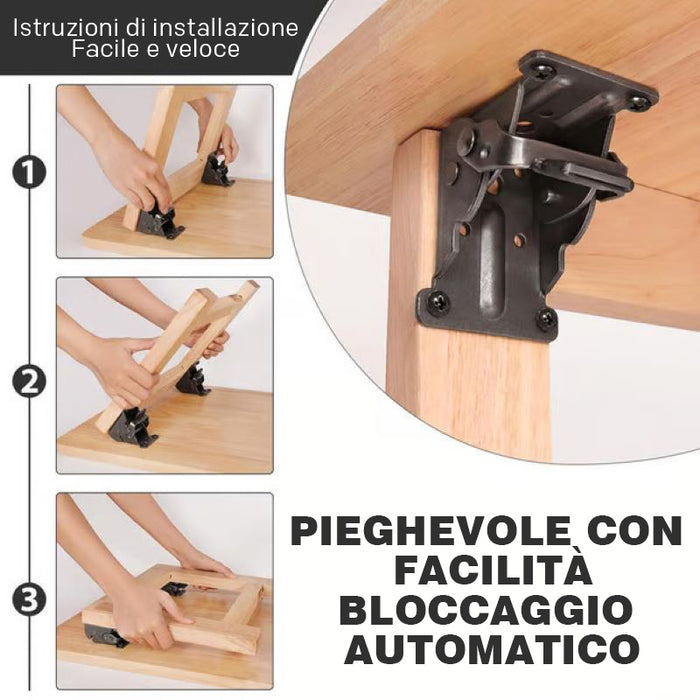 Istruzioni di installazione
Facile e veloce

1

2

3

PIEGHEVOLE CON FACILITÀ
BLOCCAGGIO AUTOMATICO