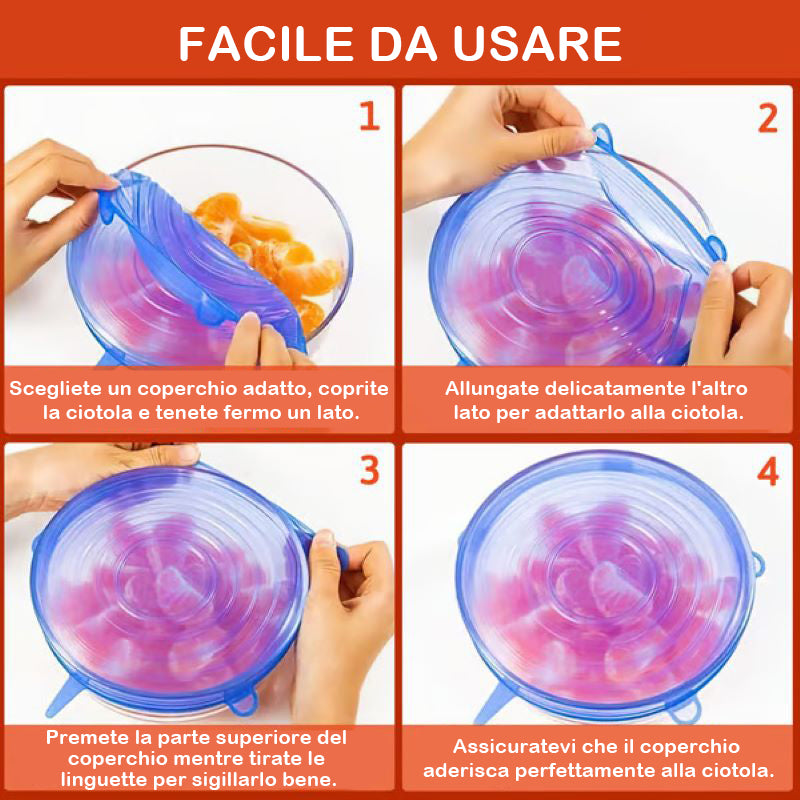 FACILE DA USARE

1

Scegliete un coperchio adatto, coprite la ciotola e tenete fermo un lato.

2

Allungate delicatamente l'altro lato per adattarlo alla ciotola.

3

Premete la parte superiore del coperchio mentre tirate le linguette per sigillarlo bene.

4

Assicuratevi che il coperchio aderisca perfettamente alla ciotola.