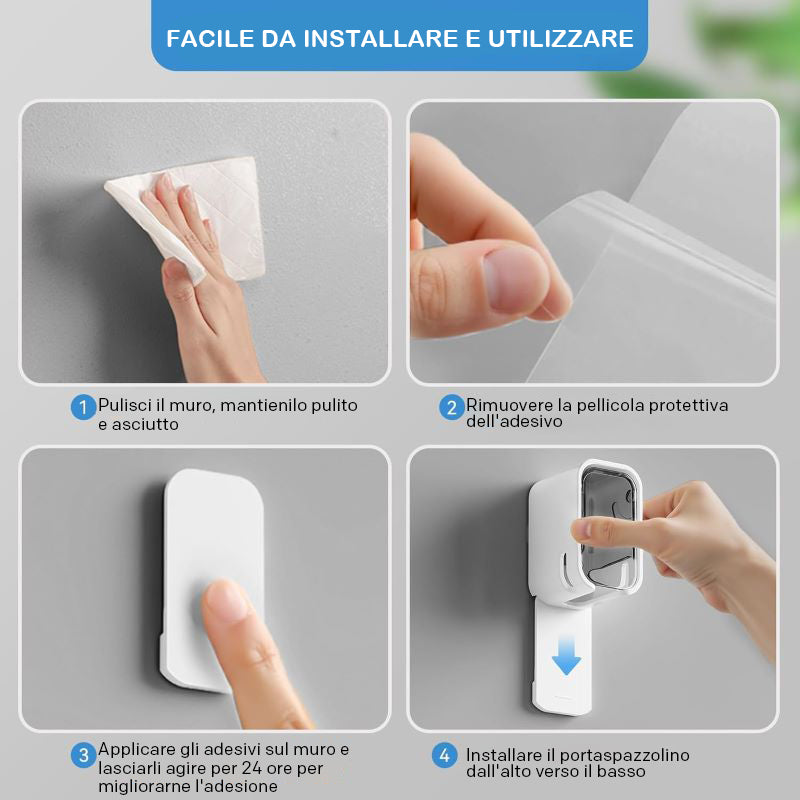 FACILE DA INSTALLARE E UTILIZZARE

1 Pulisci il muro, mantienilo pulito e asciutto

2 Rimuovere la pellicola protettiva dell'adesivo

3 Applicare gli adesivi sul muro e lasciarli agire per 24 ore per migliorarne l'adesione

4 Installare il portaspazzolino dall'alto verso il basso