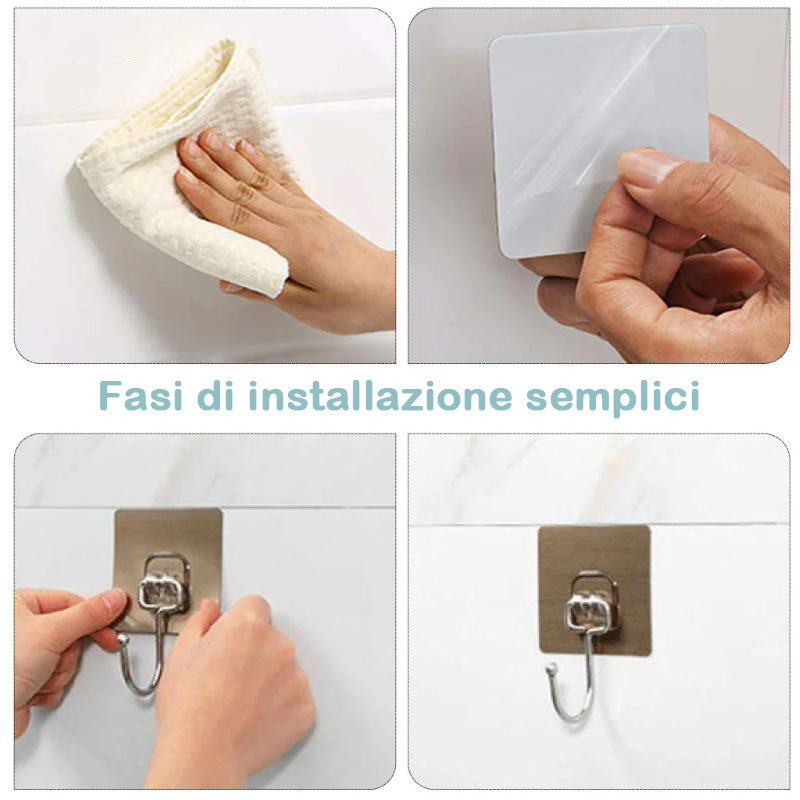 Fasi di installazione semplici