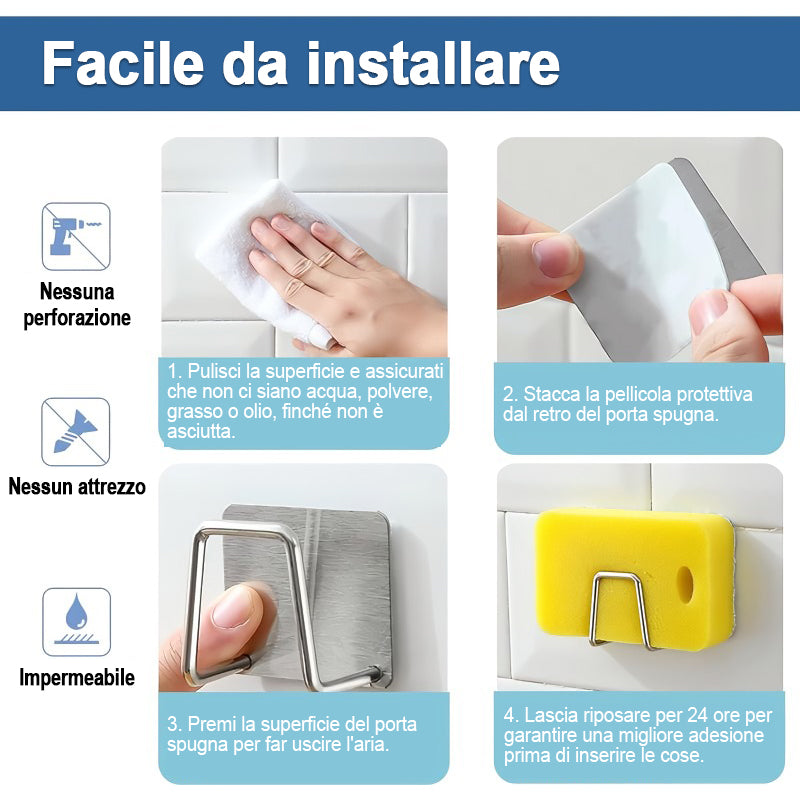 Facile da installare

Nessuna perforazione

Nessun attrezzo

Impermeabile

1. Pulisci la superficie e assicurati che non ci siano acqua, polvere, grasso o olio, finché non è asciutta.

2. Stacca la pellicola protettiva dal retro del porta spugna.

3. Premi la superficie del porta spugna per far uscire l'aria.

4. Lascia riposare per 24 ore per garantire una migliore adesione prima di inserire le cose.