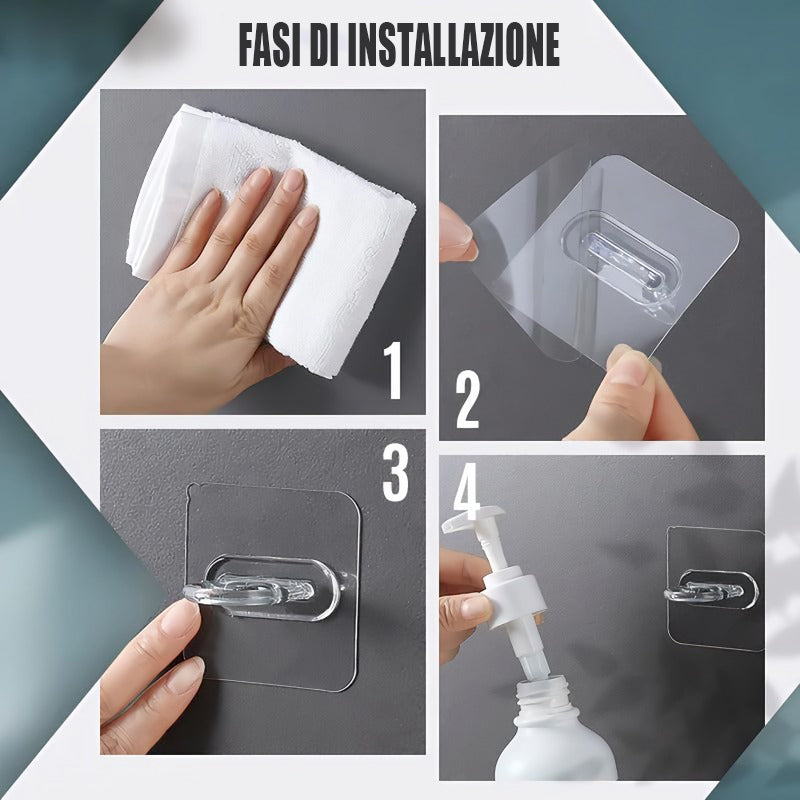 FASI DI INSTALLAZIONE

1

2

3

4