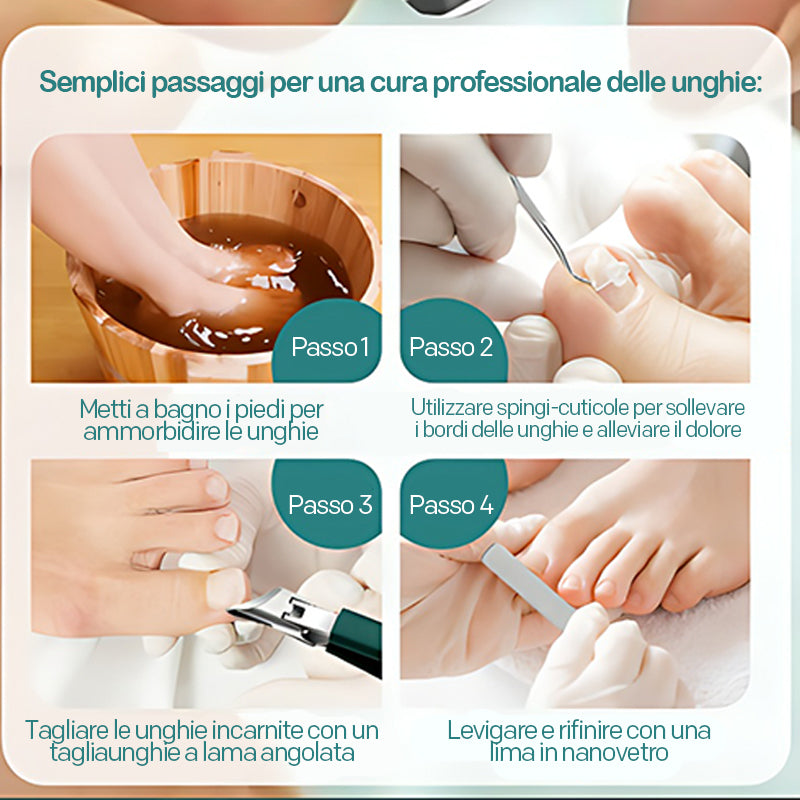 Semplici passaggi per una cura professionale delle unghie:

Passo 1

Metti a bagno i piedi per ammorbidire le unghie

Passo 2

Utilizzare spingi-cuticole per sollevare i bordi delle unghie e alleviare il dolore

Passo 3

Tagliare le unghie incarnite con un tagliaunghie a lama angolata

Passo 4

Levigare e rifinire con una lima in nanovetro