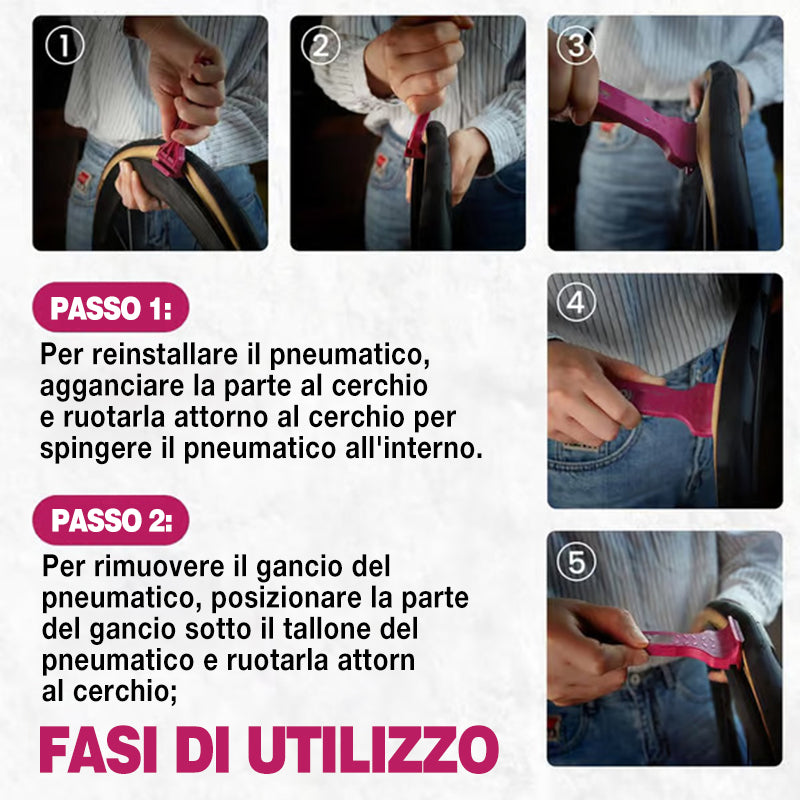 ①

②

③

PASSO 1:

Per reinstallare il pneumatico, agganciare la parte al cerchio e ruotarla attorno al cerchio per spingere il pneumatico all'interno.

④

PASSO 2:

Per rimuovere il gancio del pneumatico, posizionare la parte del gancio sotto il tallone del pneumatico e ruotarla attorn al cerchio;

⑤

FASI DI UTILIZZO